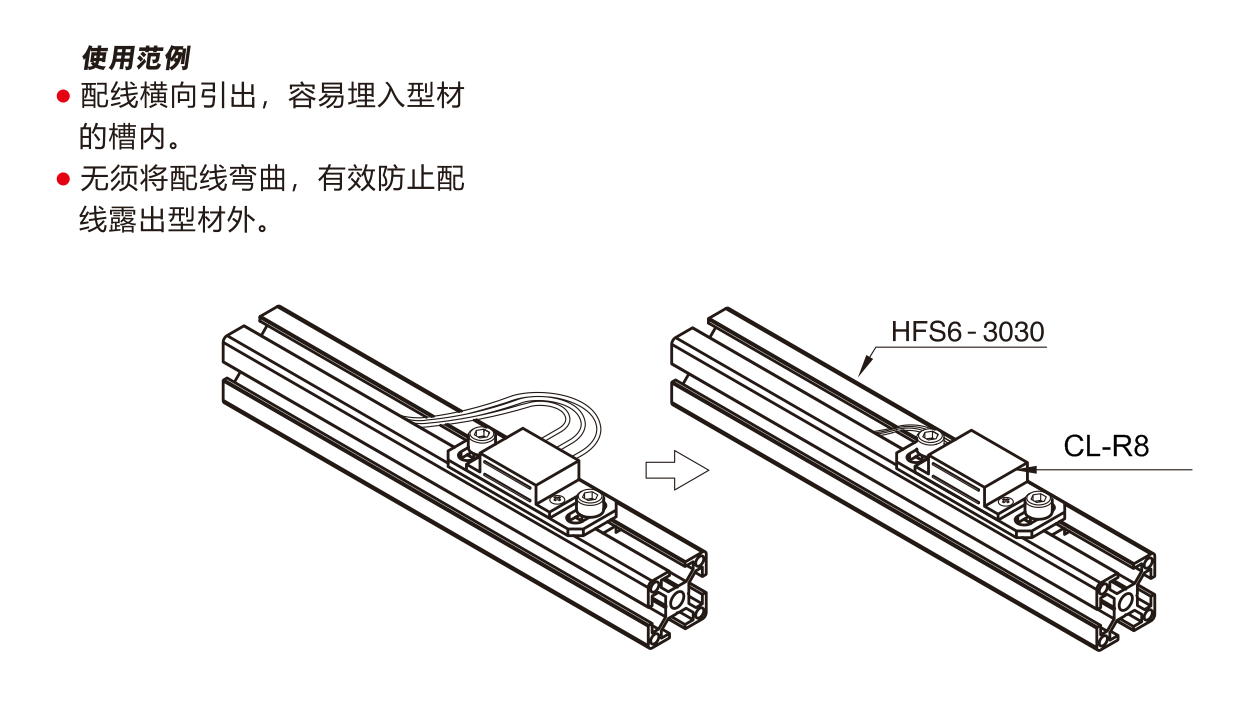 使用范例

● 配线横向引出，容易埋入型材的槽内。

● 无须将配线弯曲，有效防止配线露出型材外。

HFS6 - 3030

CL-R8